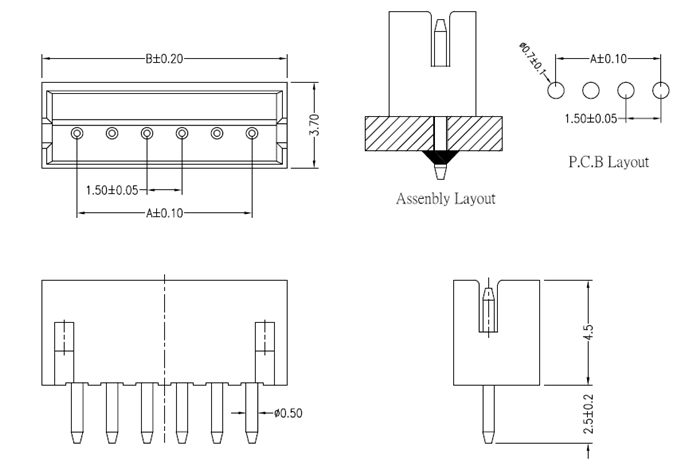 B±0.20

3.70

1.50±0.05

A±0.10

Assenbly Layout

ø0.7±0.1

A±0.10

1.50±0.05

P.C.B Layout

ø0.50

4.5

2.5±0.2